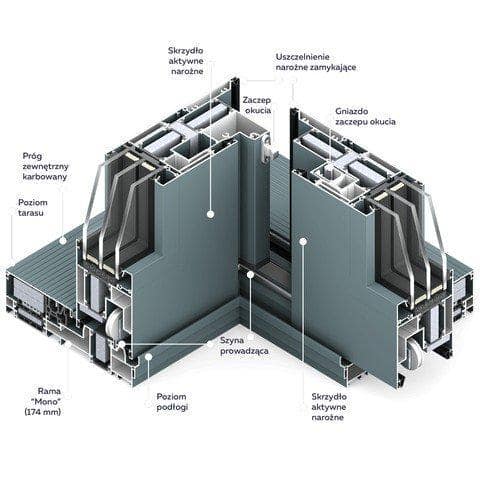 Skrzydło aktywne narożne

Uszczelnienie narożne zamykające

Zaczep okucia

Gniazdo zaczepu okucia

Próg zewnętrzny karbowany

Poziom tarasu

Szyna prowadząca

Rama "Mono" (174 mm)

Poziom podłogi

Skrzydło aktywne narożne