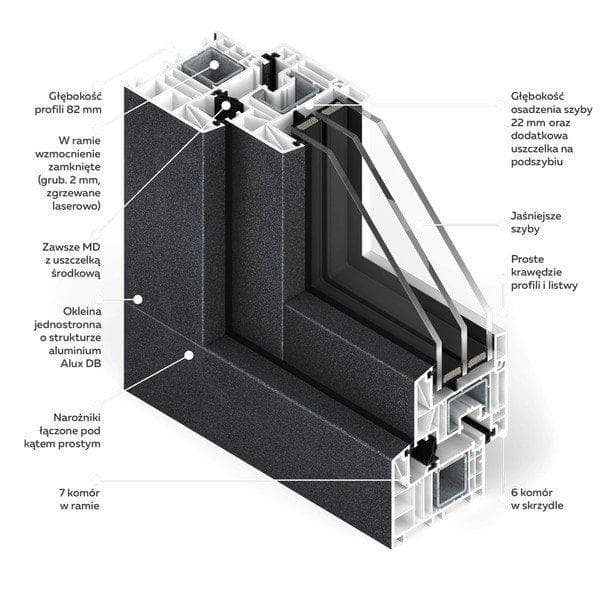 Głębokość profili 82 mm

W ramie wzmocnienie zamknięte (grub. 2 mm, zgrzewane laserowo)

Zawsze MD z uszczelką środkową

Okleina jednostronna o strukturze aluminium Alux DB

Narożniki łączone pod kątem prostym

7 komór w ramie

Głębokość osadzenia szyby 22 mm oraz dodatkowa uszczelka na podszybiu

Jaśniejsze szyby

Proste krawędzie profili i listwy

6 komór w skrzydle